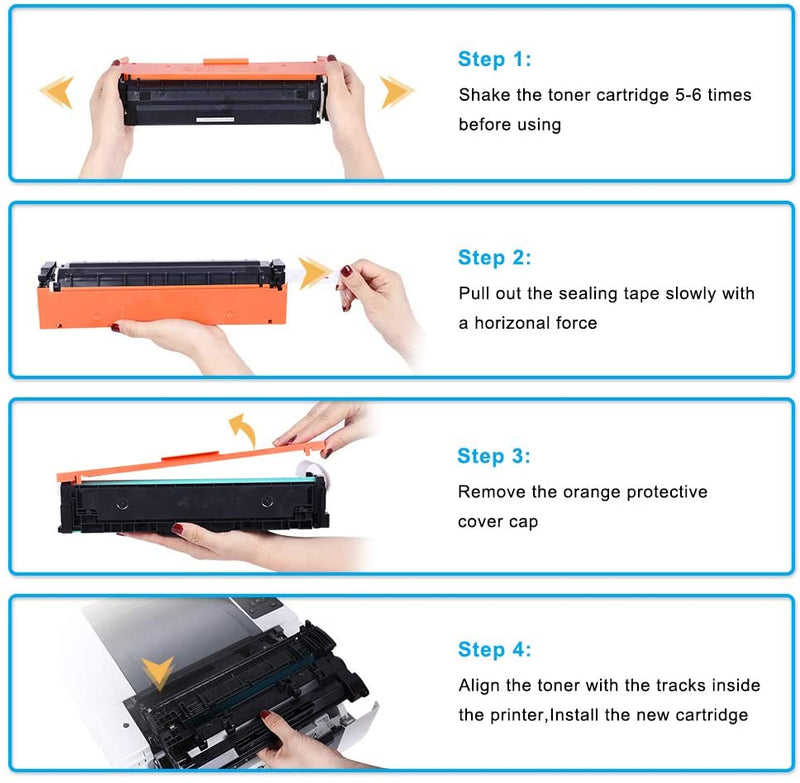 Step 1:
Shake the toner cartridge 5-6 times before using

Step 2:
Pull out the sealing tape slowly with a horizonal force

Step 3:
Remove the orange protective cover cap

Step 4:
Align the toner with the tracks inside the printer,Install the new cartridge