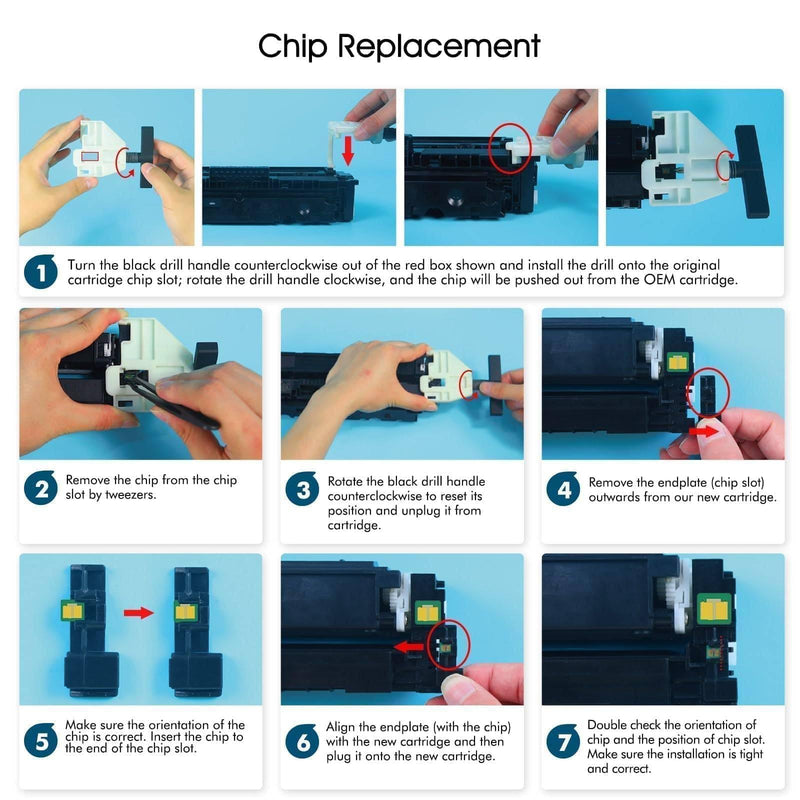 Chip Replacement

1 Turn the black drill handle counterclockwise out of the red box shown and install the drill onto the original cartridge chip slot; rotate the drill handle clockwise, and the chip will be pushed out from the OEM cartridge.

2 Remove the chip from the chip slot by tweezers.

3 Rotate the black drill handle counterclockwise to reset its position and unplug it from cartridge.

4 Remove the endplate (chip slot) outwards from our new cartridge.

5 Make sure the orientation of the chip is correct. Insert the chip to the end of the chip slot.

6 Align the endplate (with the chip) with the new cartridge and then plug it onto the new cartridge.

7 Double check the orientation of chip and the position of chip slot. Make sure the installation is tight and correct.